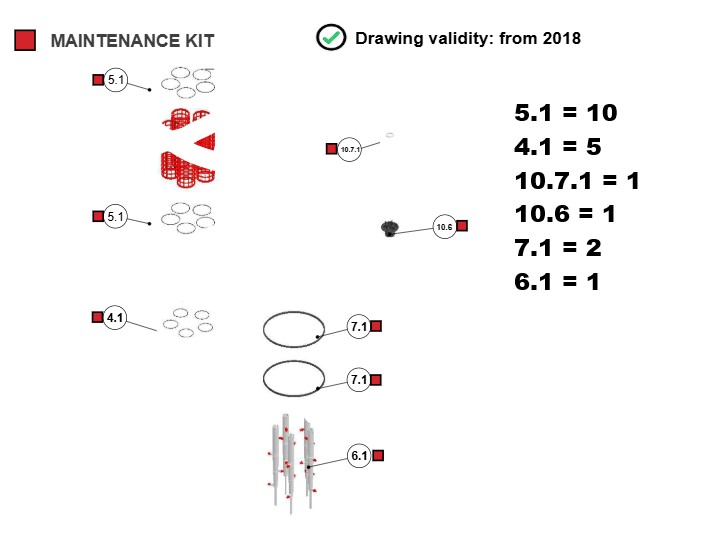 MAINTENANCE KIT

Drawing validity: from 2018

5.1

10.7.1

5.1

10.6

4.1

7.1

7.1

6.1

5.1 = 10
4.1 = 5
10.7.1 = 1
10.6 = 1
7.1 = 2
6.1 = 1